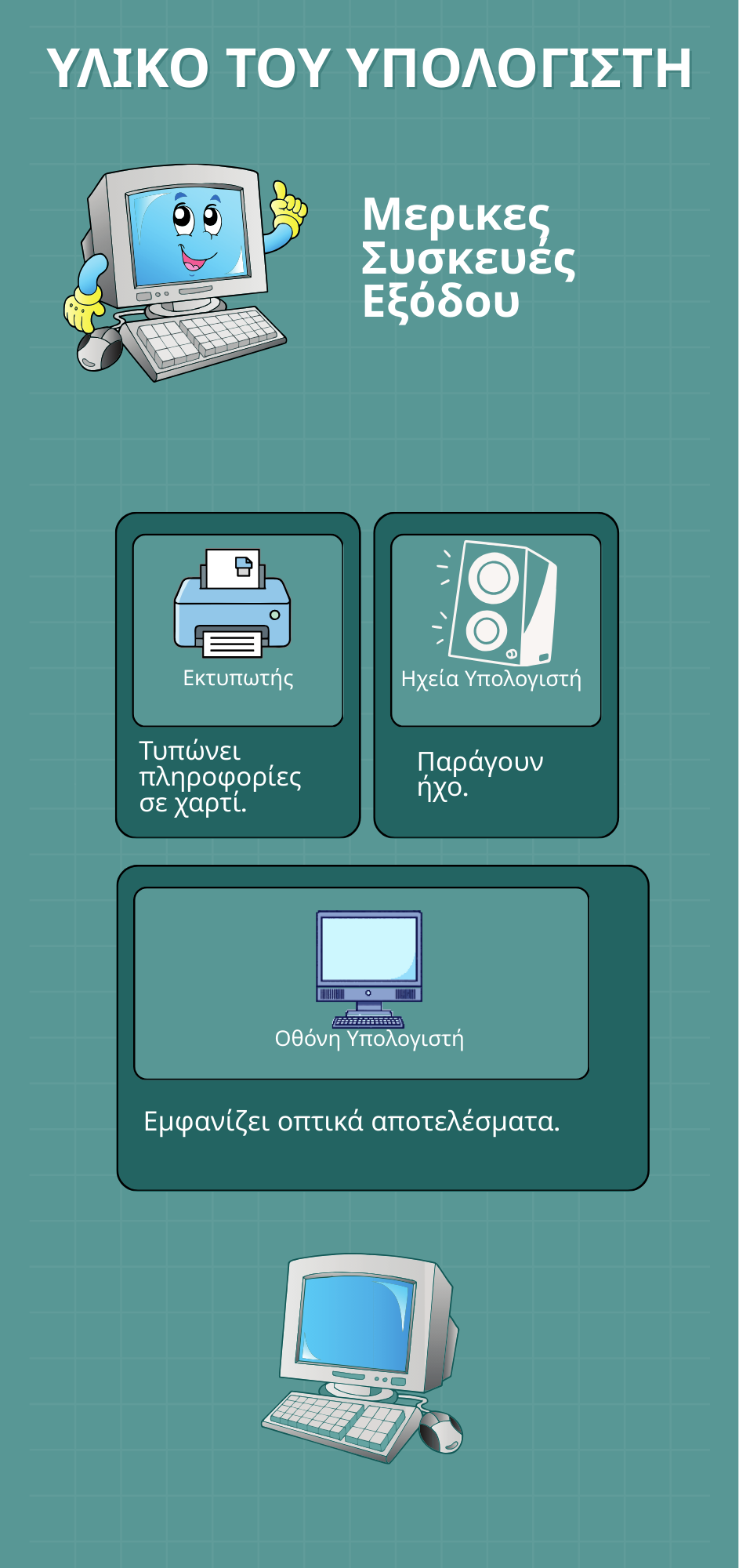 ΥΛΙΚΟ ΤΟΥ ΥΠΟΛΟΓΙΣΤΗ

Μερικες Συσκευές Εξόδου

Εκτυπωτής

Τυπώνει πληροφορίες σε χαρτί.

Ηχεία Υπολογιστή

Παράγουν ήχο.

Οθόνη Υπολογιστή

Εμφανίζει οπτικά αποτελέσματα.