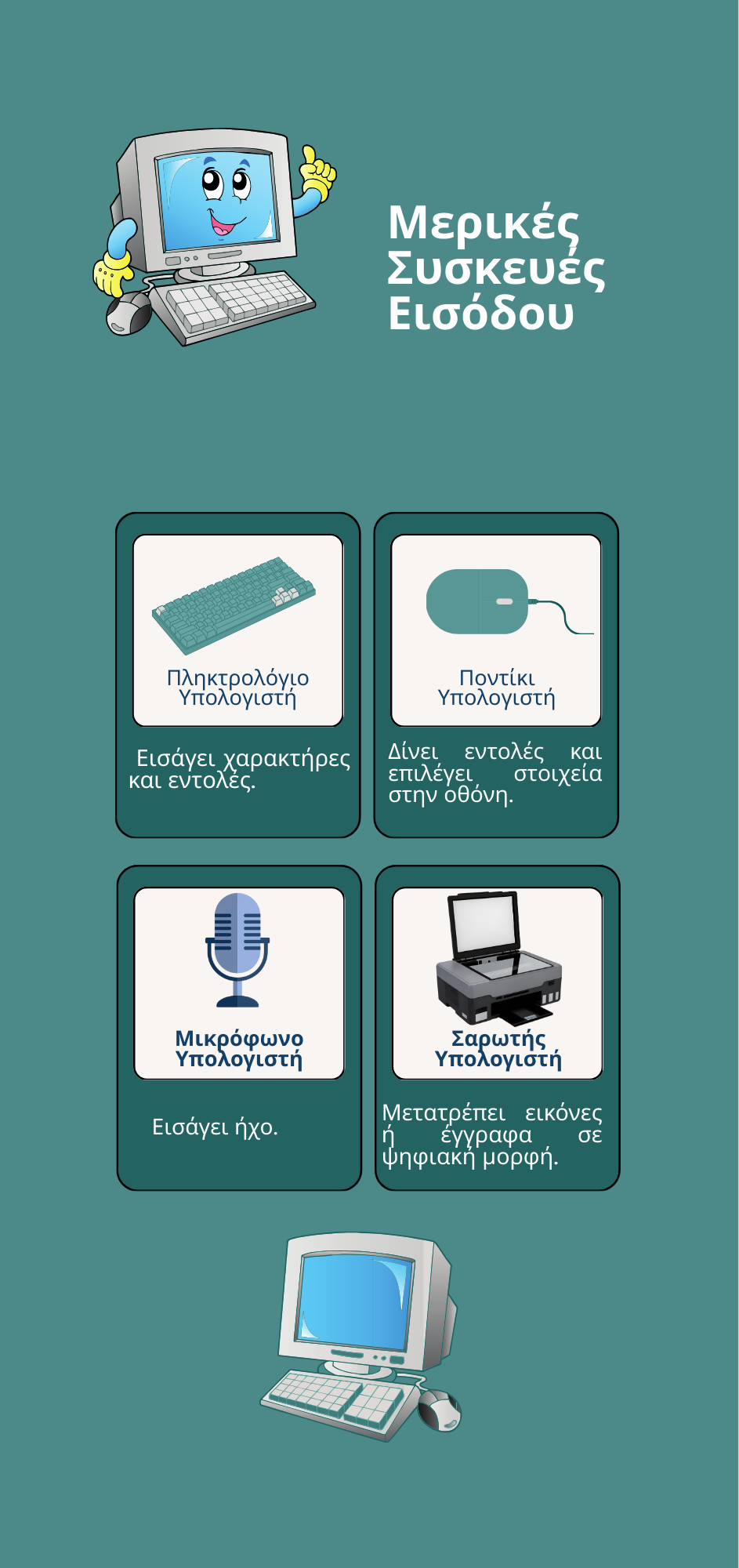 Μερικές Συσκευές Εισόδου

Πληκτρολόγιο Υπολογιστή

Εισάγει χαρακτήρες και εντολές.

Ποντίκι Υπολογιστή

Δίνει εντολές και επιλέγει στοιχεία στην οθόνη.

Μικρόφωνο Υπολογιστή

Εισάγει ήχο.

Σαρωτής Υπολογιστή

Μετατρέπει εικόνες ή έγγραφα σε ψηφιακή μορφή.